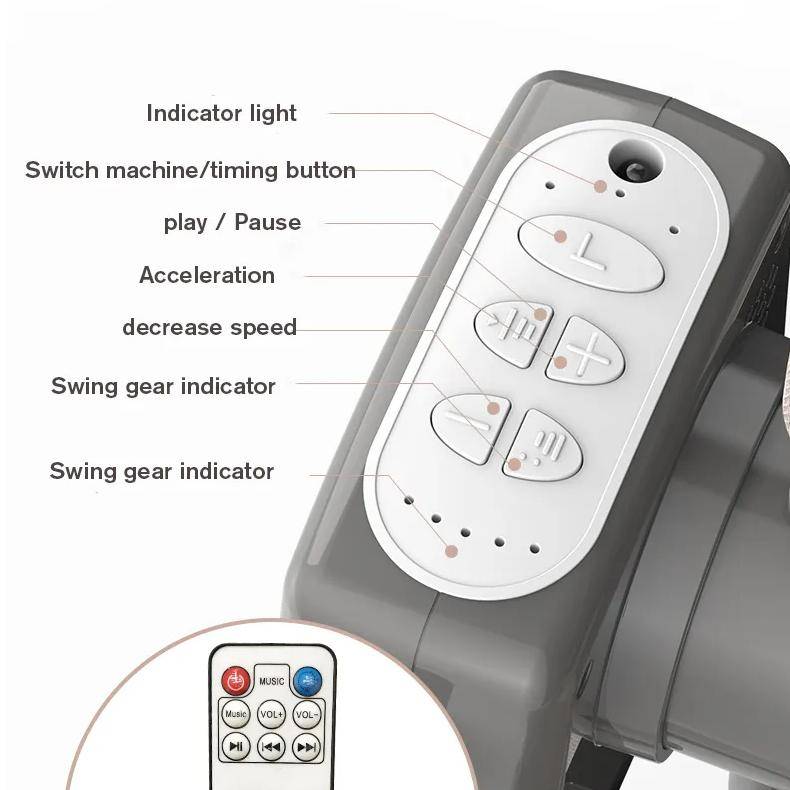 Indicator light
Switch machine/timing button
play / Pause
Acceleration
decrease speed
Swing gear indicator
Swing gear indicator

MUSIC
Music
VOL+
VOL-