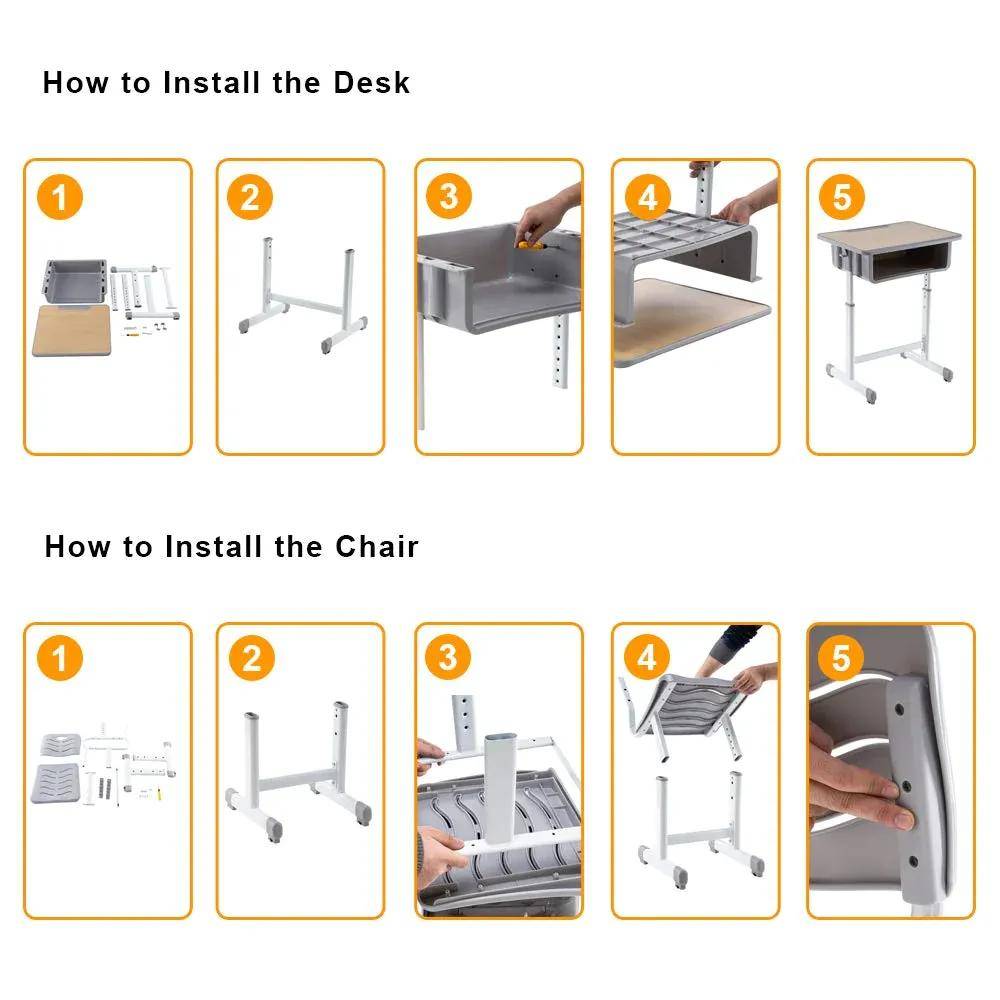 How to Install the Desk

1

2

3

4

5

How to Install the Chair

1

2

3

4

5