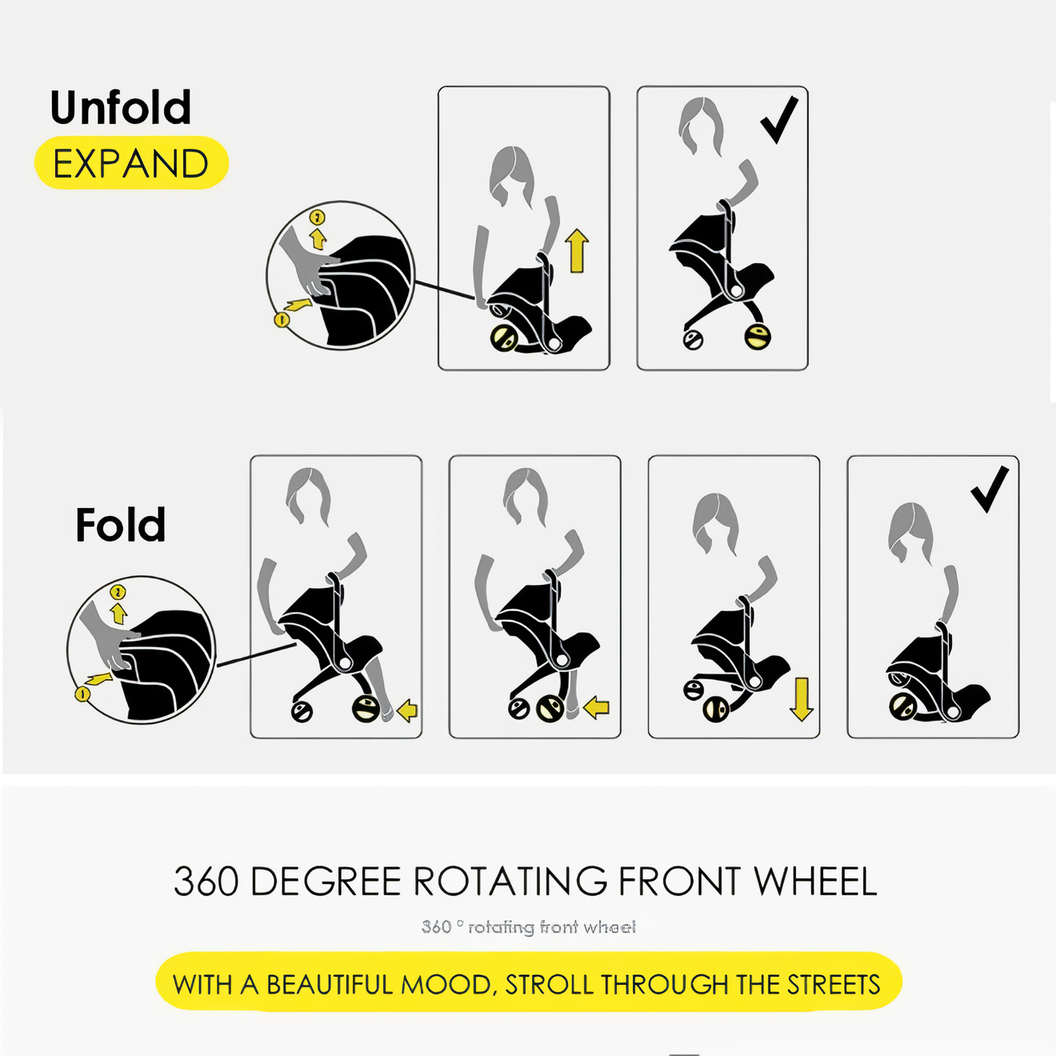 Unfold
EXPAND

2
1

Fold

2
1

360 DEGREE ROTATING FRONT WHEEL

360 ° rotating front wheel

WITH A BEAUTIFUL MOOD, STROLL THROUGH THE STREETS